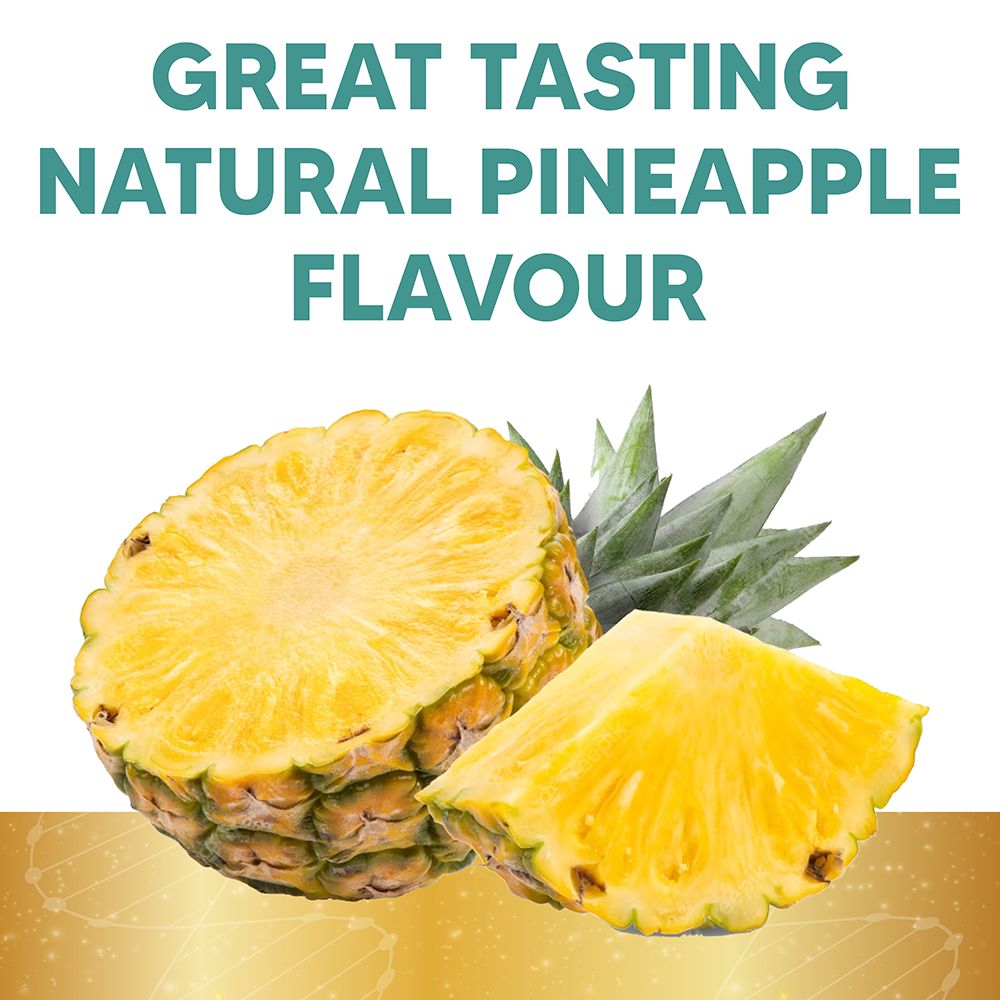 GREAT TASTING NATURAL PINEAPPLE FLAVOUR