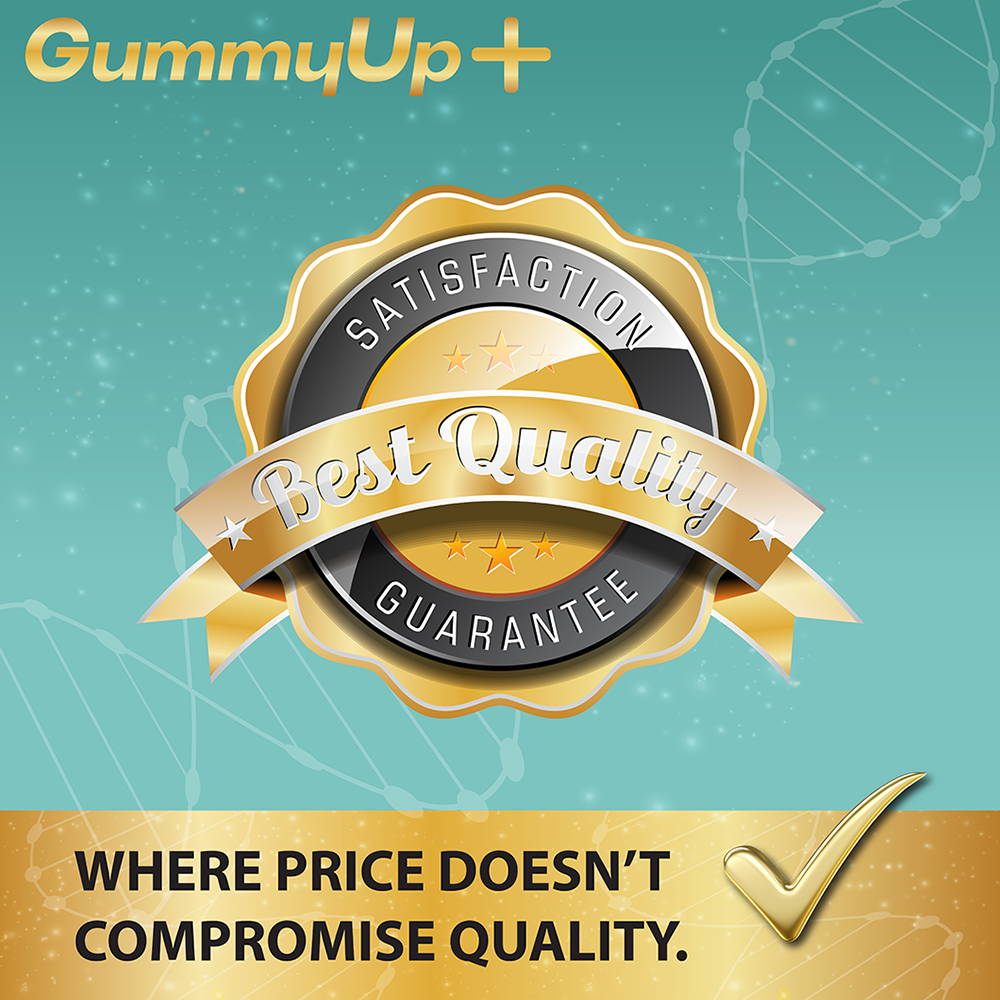 GummyUp+

SATISFACTION

Best Quality

GUARANTEE

WHERE PRICE DOESN'T COMPROMISE QUALITY.